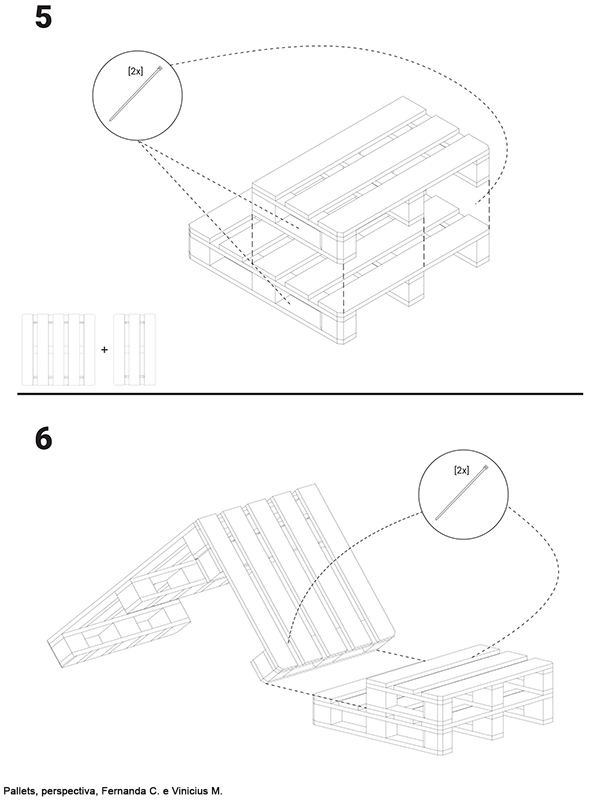 5

[2x]

+

6

[2x]

Pallets, perspectiva, Fernanda C. e Vinicius M.