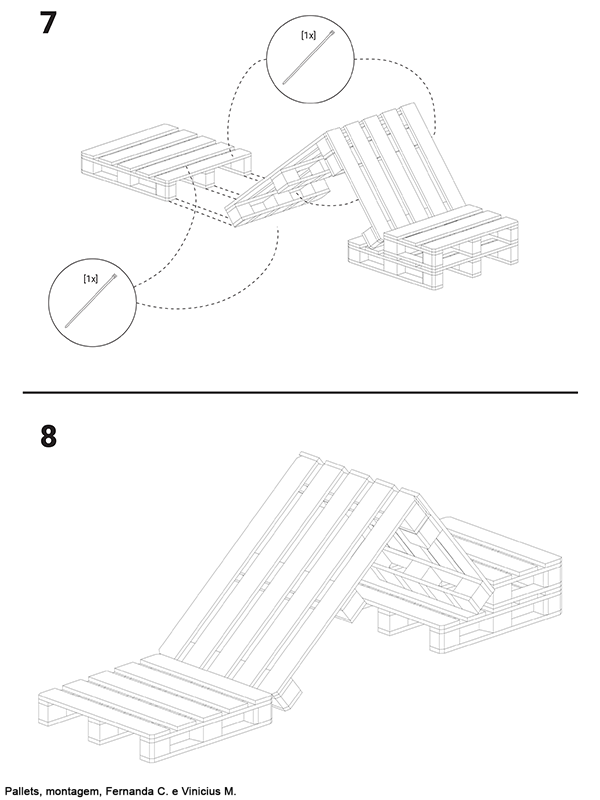 7

[1x]

[1x]

8

Pallets, montagem, Fernanda C. e Vinicius M.